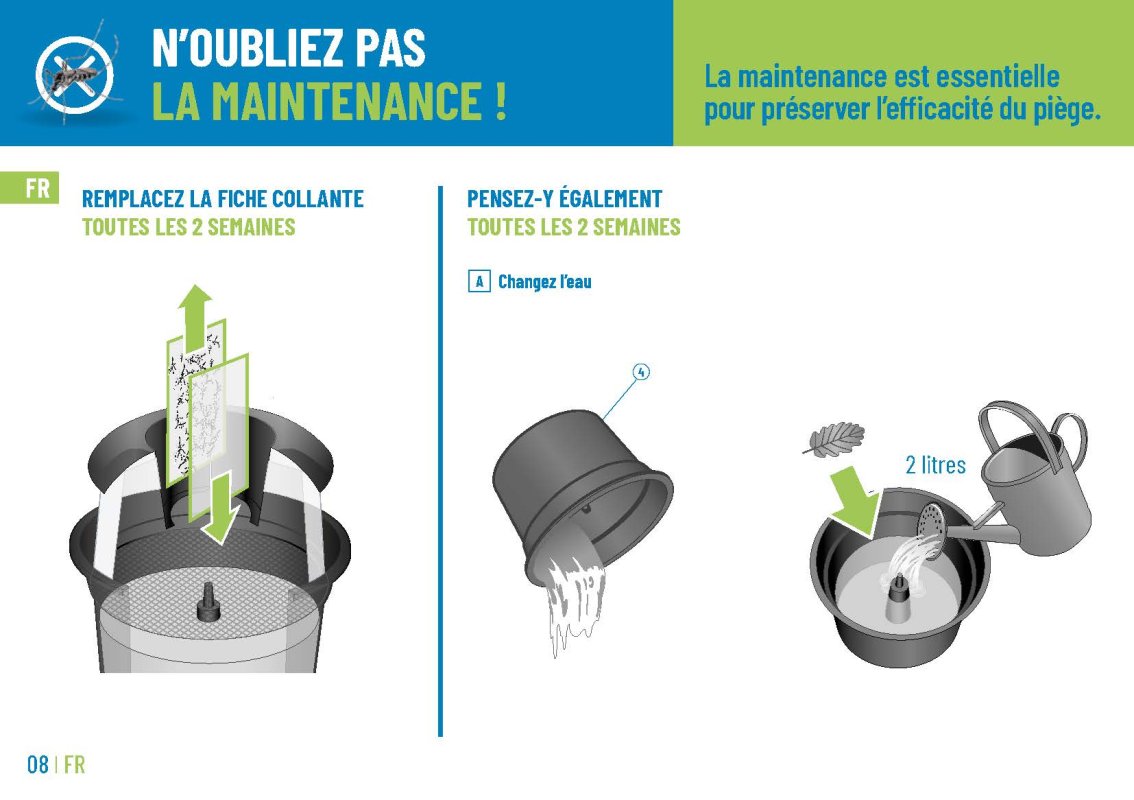 N'OUBLIEZ PAS
LA MAINTENANCE !

La maintenance est essentielle pour préserver l'efficacité du piège.

FR

REMPLACEZ LA FICHE COLLANTE
TOUTES LES 2 SEMAINES

PENSEZ-Y ÉGALEMENT
TOUTES LES 2 SEMAINES

A Changez l'eau

4

2 litres

08 | FR