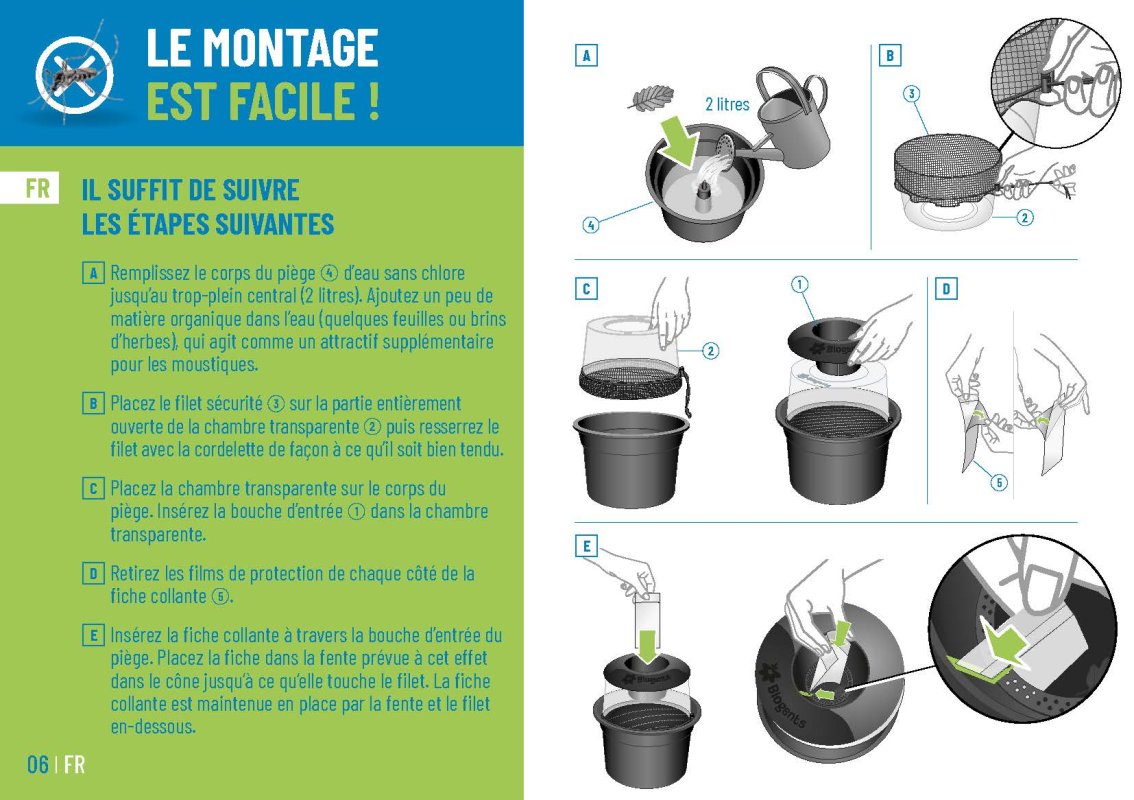 LE MONTAGE
EST FACILE !

FR

IL SUFFIT DE SUIVRE
LES ÉTAPES SUIVANTES

A Remplissez le corps du piège ④ d'eau sans chlore jusqu'au trop-plein central (2 litres). Ajoutez un peu de matière organique dans l'eau (quelques feuilles ou brins d'herbes), qui agit comme un attractif supplémentaire pour les moustiques.

B Placez le filet sécurité ③ sur la partie entièrement ouverte de la chambre transparente ② puis resserrez le filet avec la cordelette de façon à ce qu'il soit bien tendu.

C Placez la chambre transparente sur le corps du piège. Insérez la bouche d'entrée ① dans la chambre transparente.

D Retirez les films de protection de chaque côté de la fiche collante ⑤.

E Insérez la fiche collante à travers la bouche d'entrée du piège. Placez la fiche dans la fente prévue à cet effet dans le cône jusqu'à ce qu'elle touche le filet. La fiche collante est maintenue en place par la fente et le filet en-dessous.

06 | FR

A
2 litres
④

B
③
②

C
②
①
Biogents

D
⑤

E
Biogents
Biogents